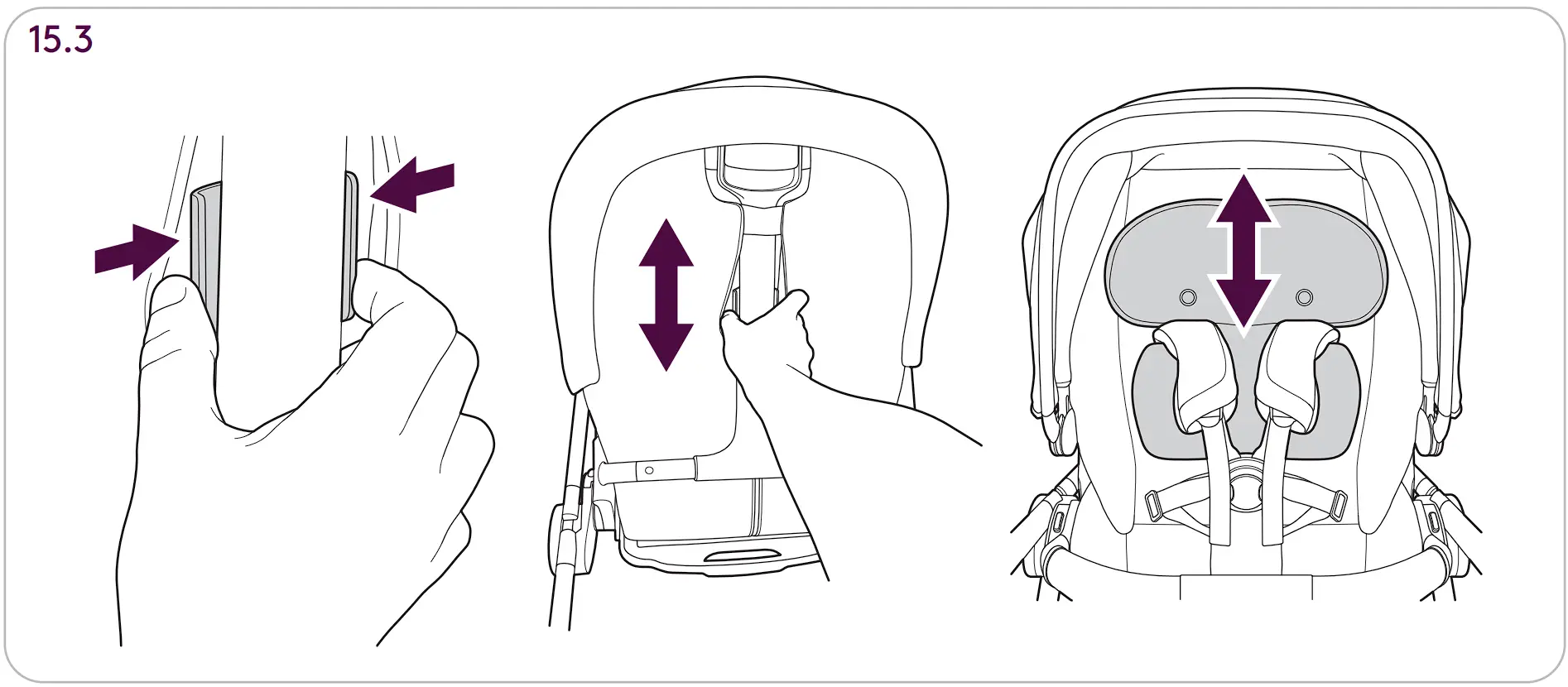 15.3