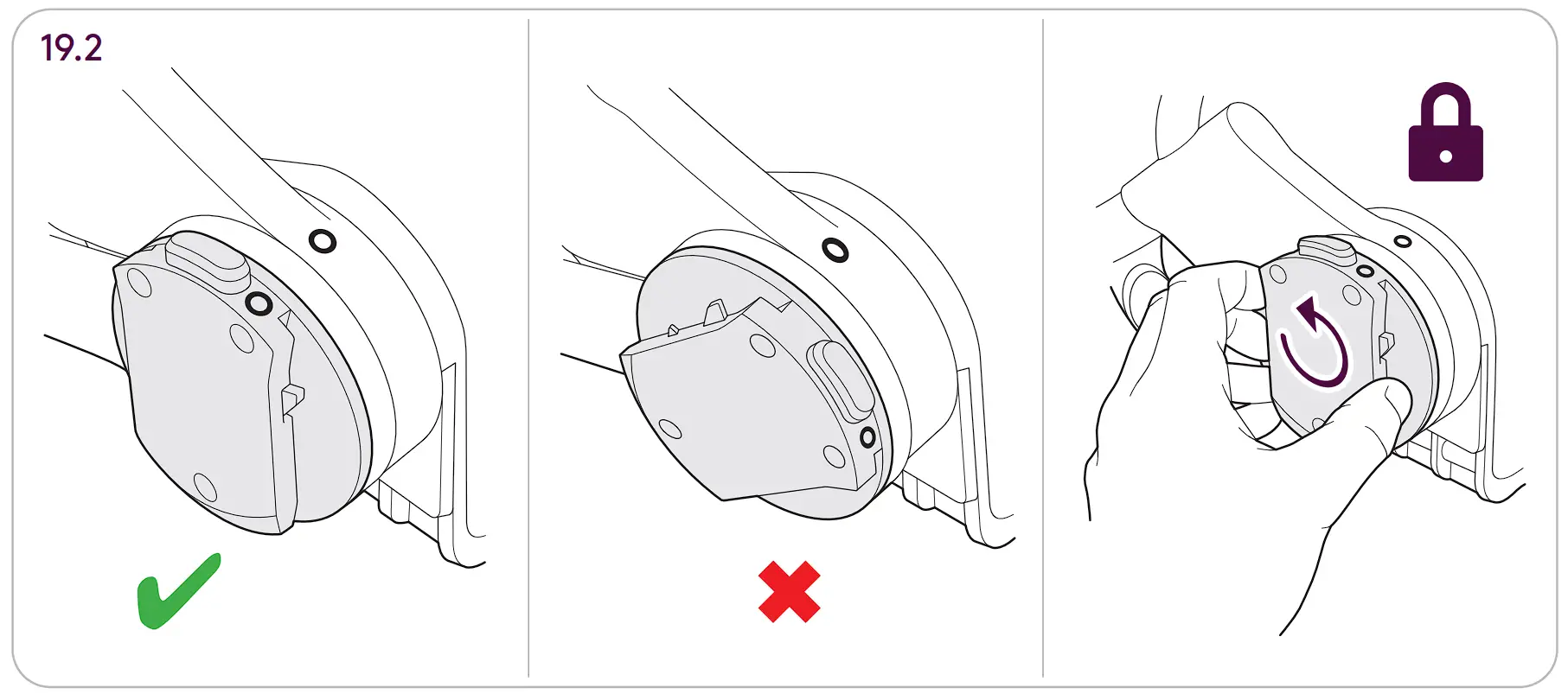 19.2