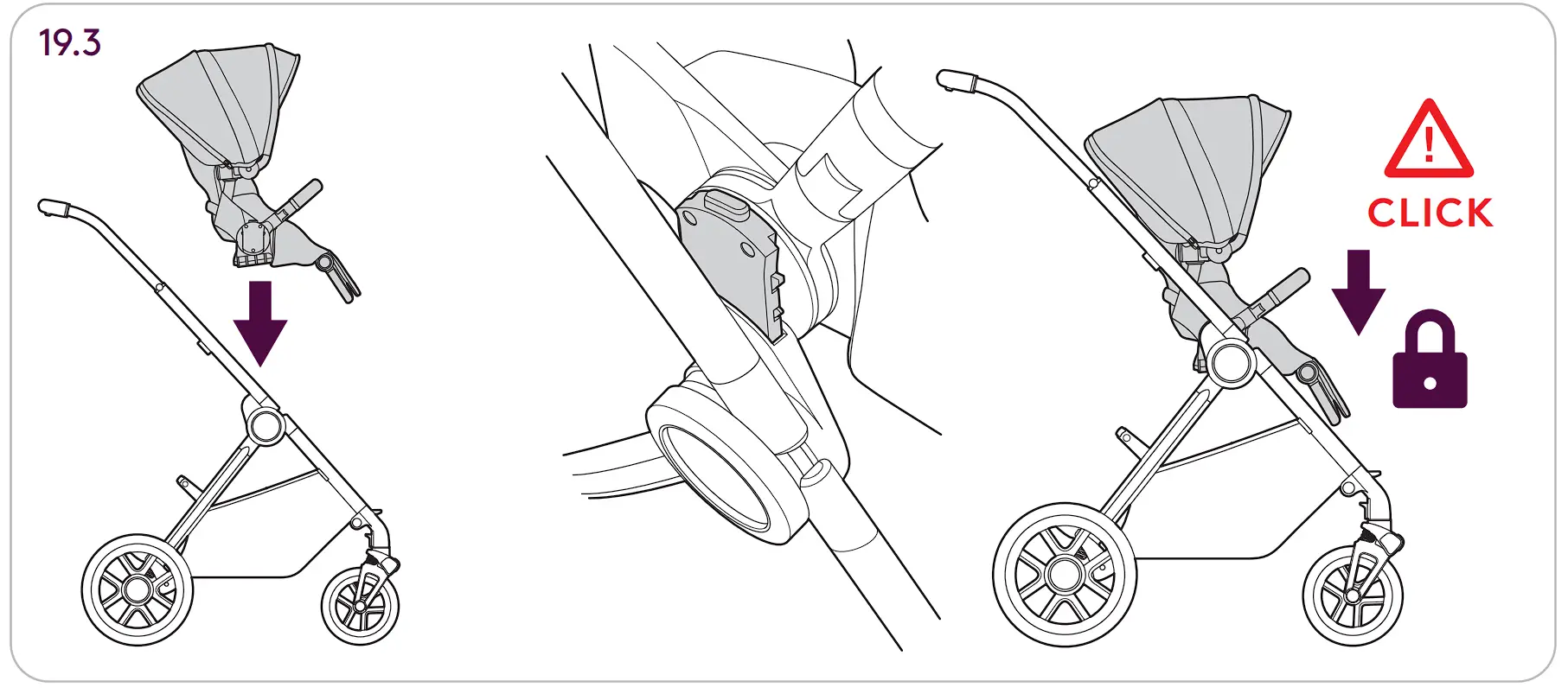 19.3

!

CLICK