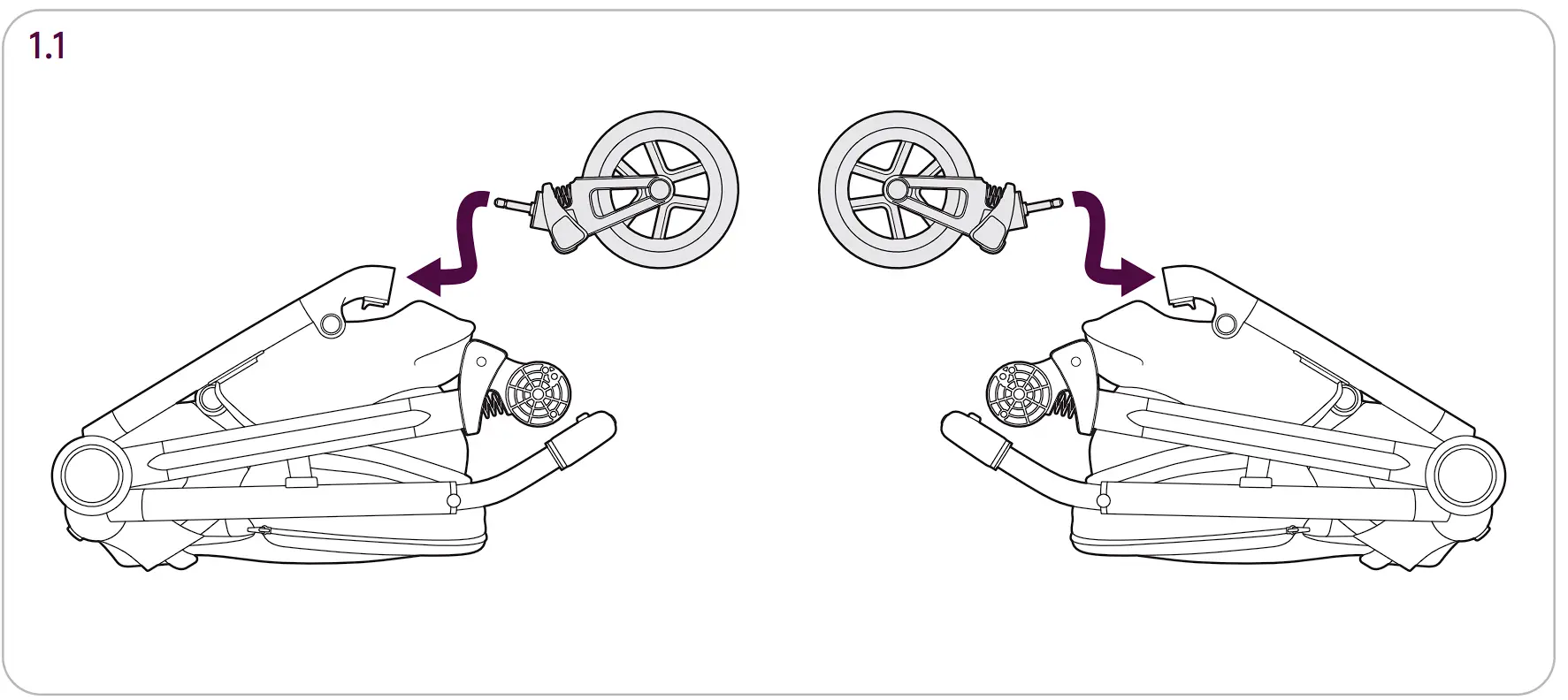 1.1