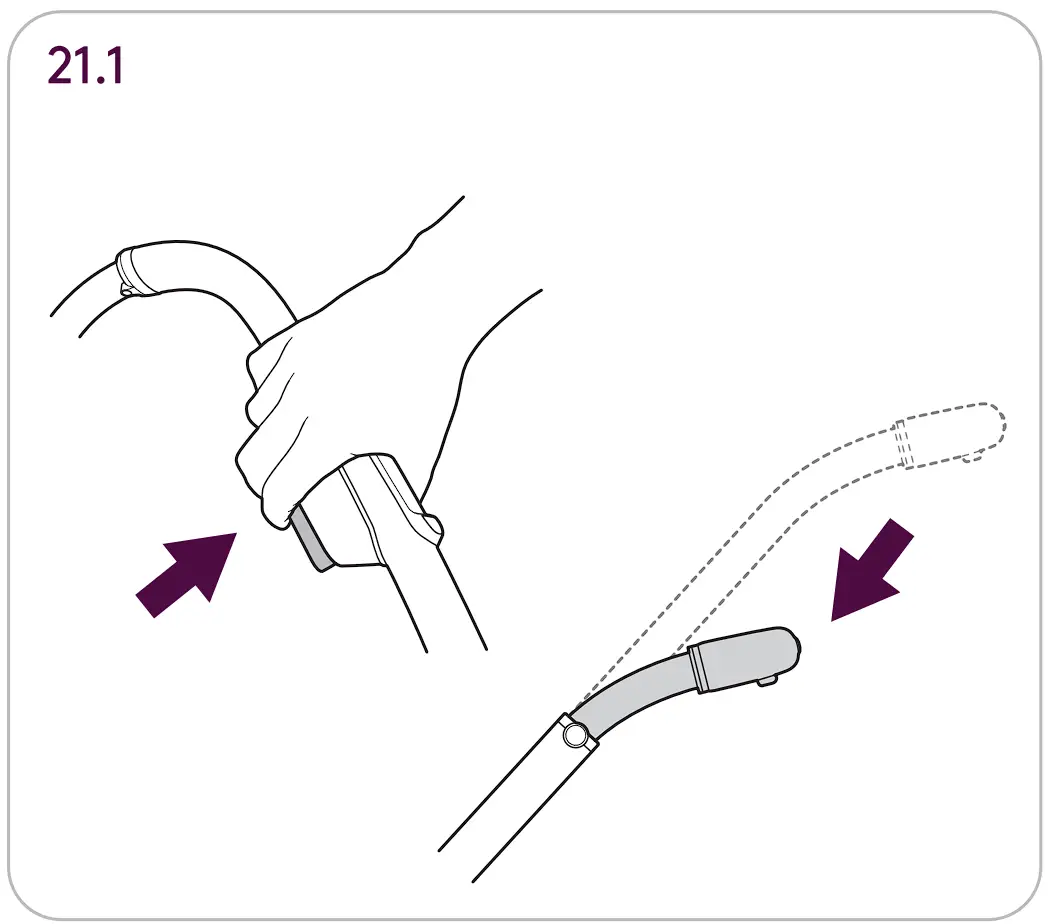 21.1