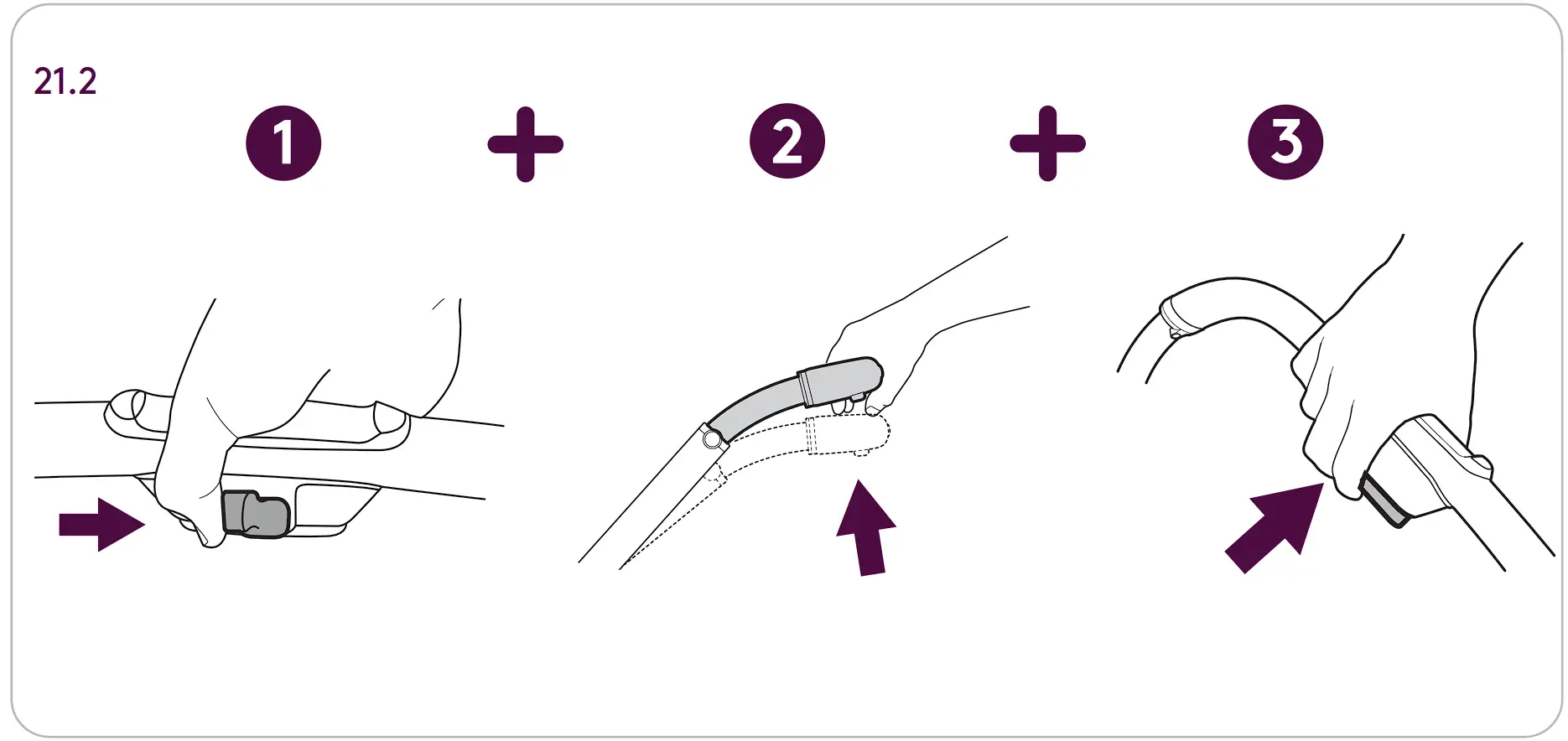 21.2

1 + 2 + 3