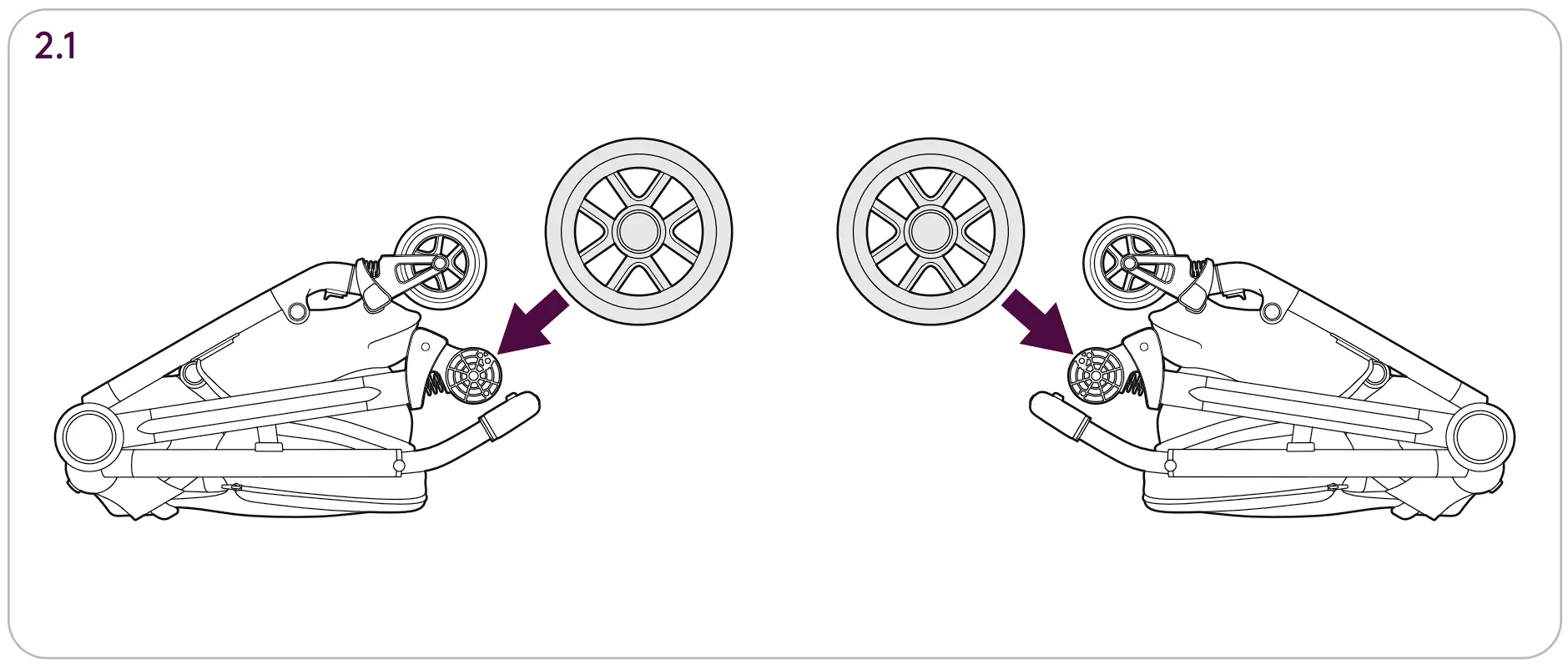 2.1