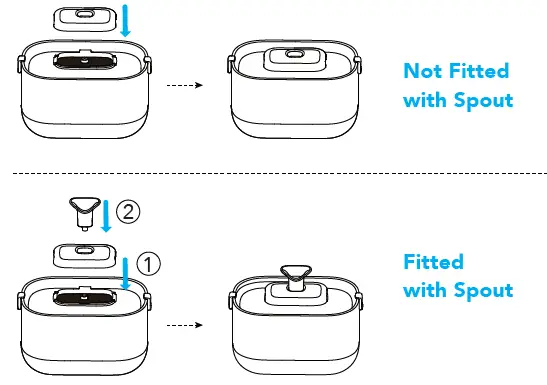 Not Fitted with Spout

②

①

Fitted with Spout