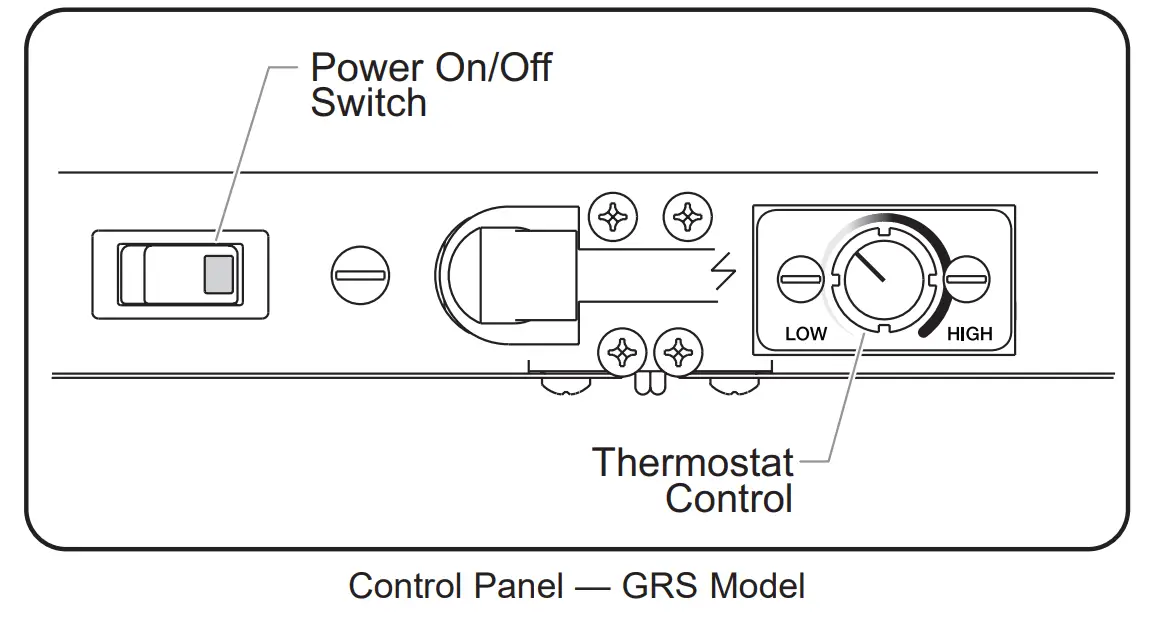 Power On/Off Switch

LOW

HIGH

Thermostat Control

Control Panel — GRS Model