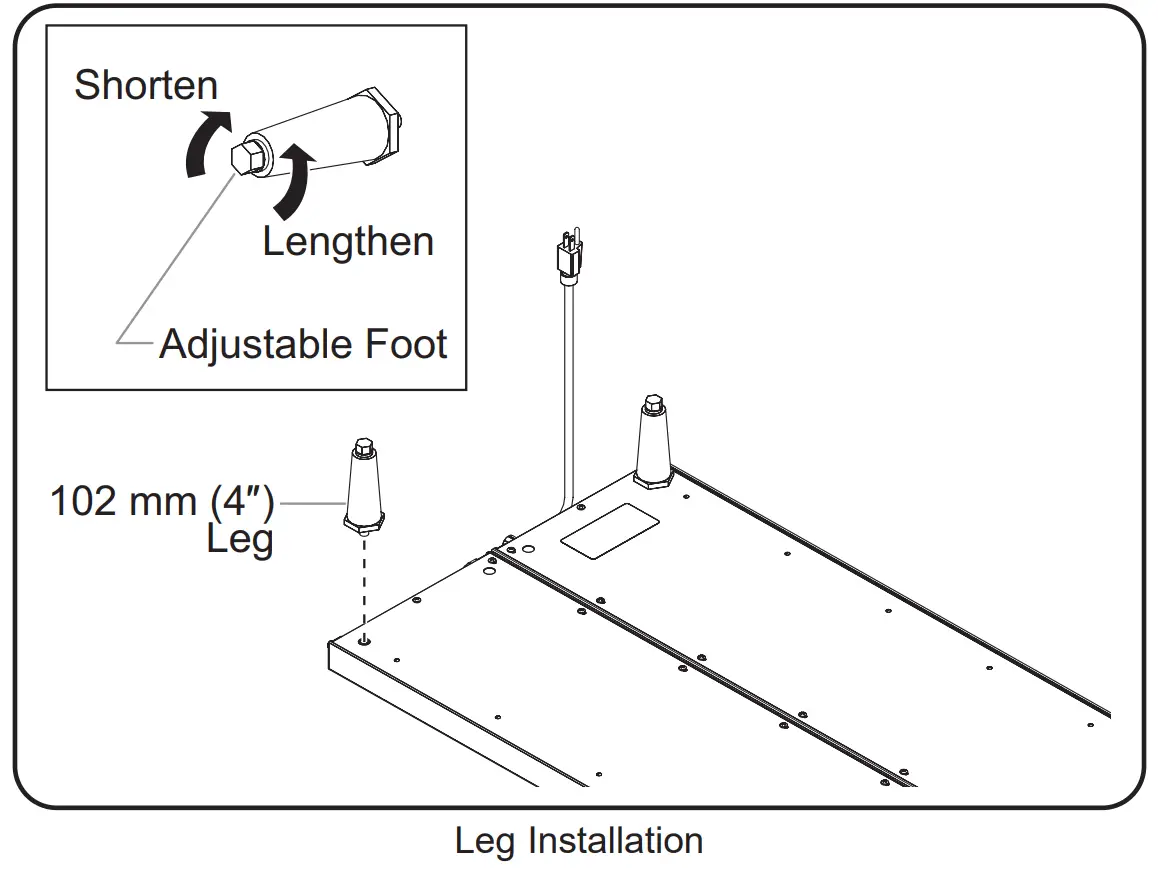 Shorten
Lengthen
Adjustable Foot
102 mm (4″)
Leg

Leg Installation