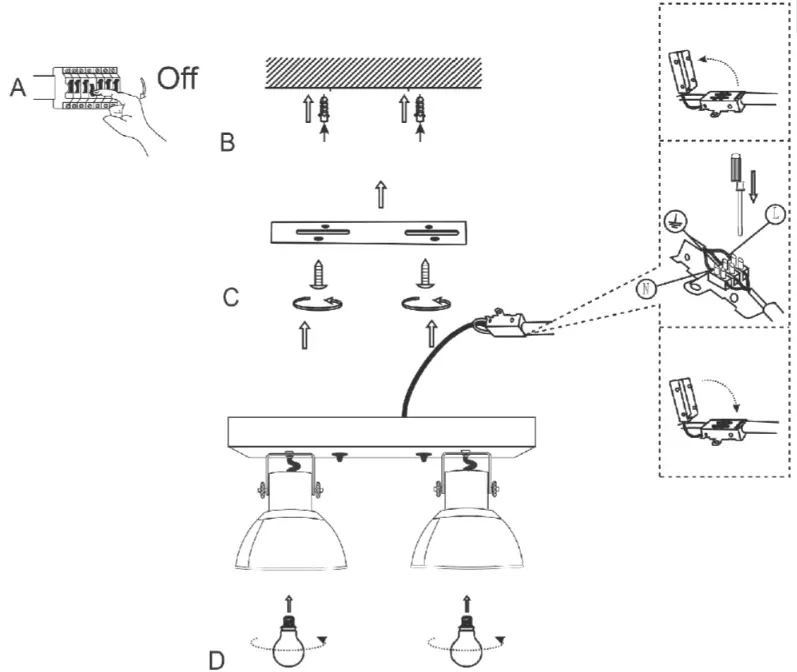 A
Off
B
C
L
N
D