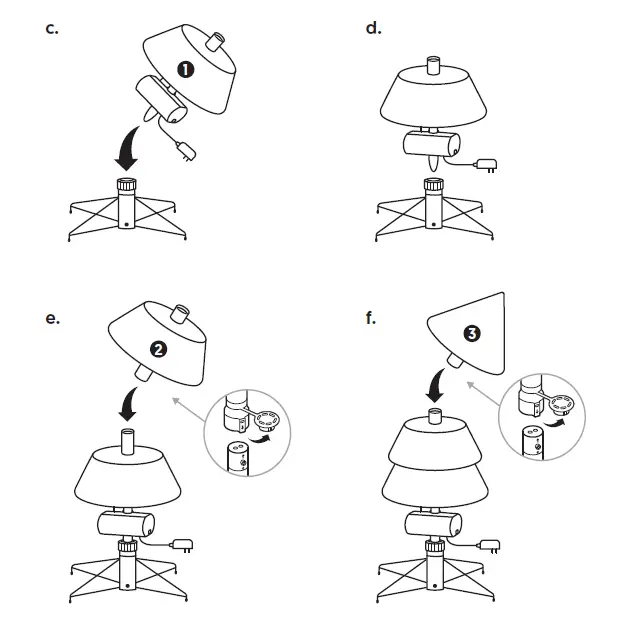 c.

1

d.

e.

2

f.

3