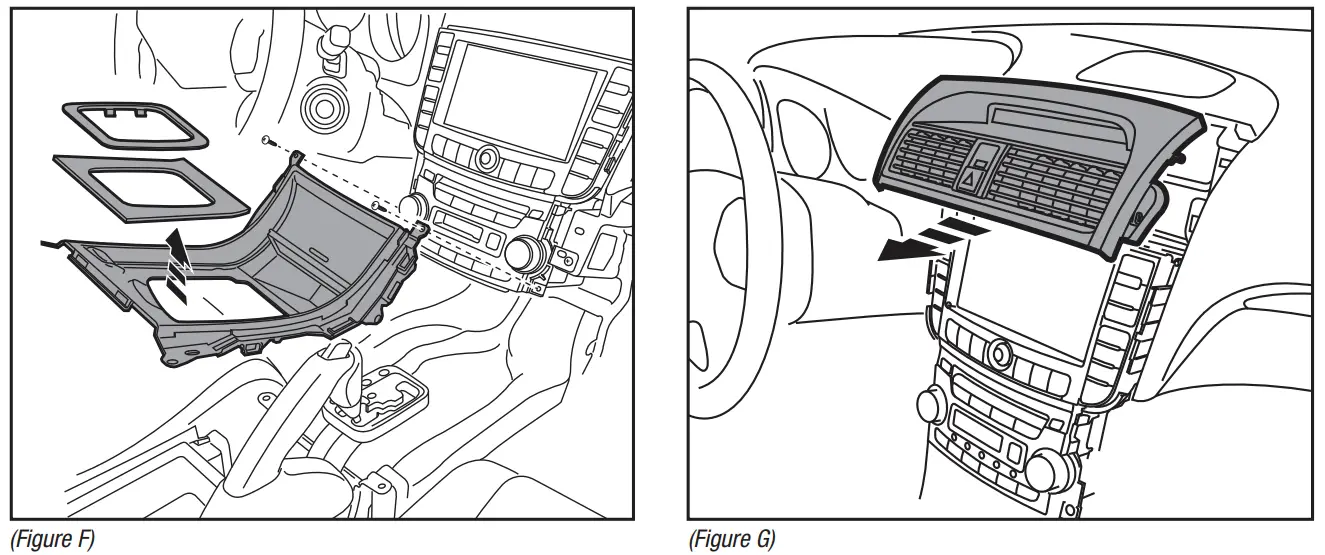 (Figure F)

(Figure G)