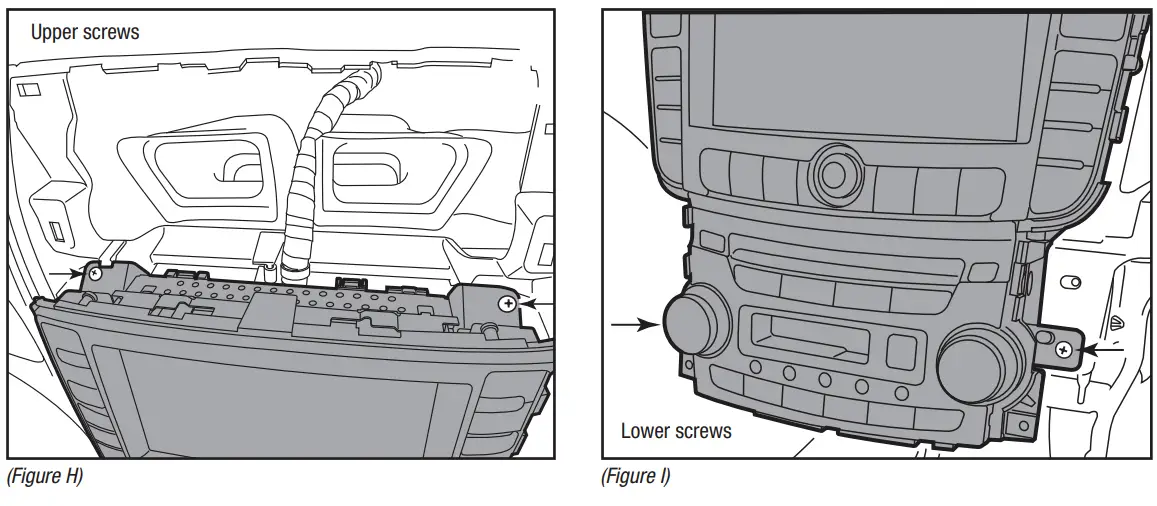 Upper screws

(Figure H)

Lower screws

(Figure I)