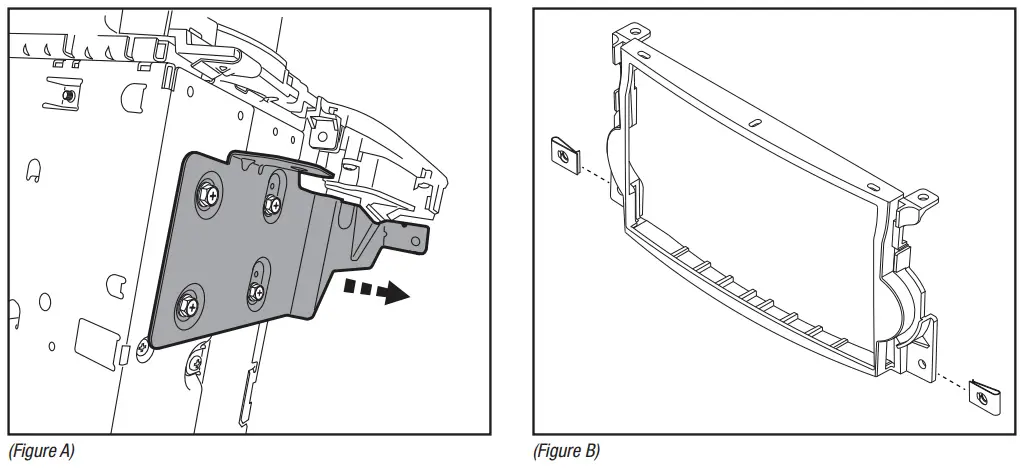 (Figure A)

(Figure B)