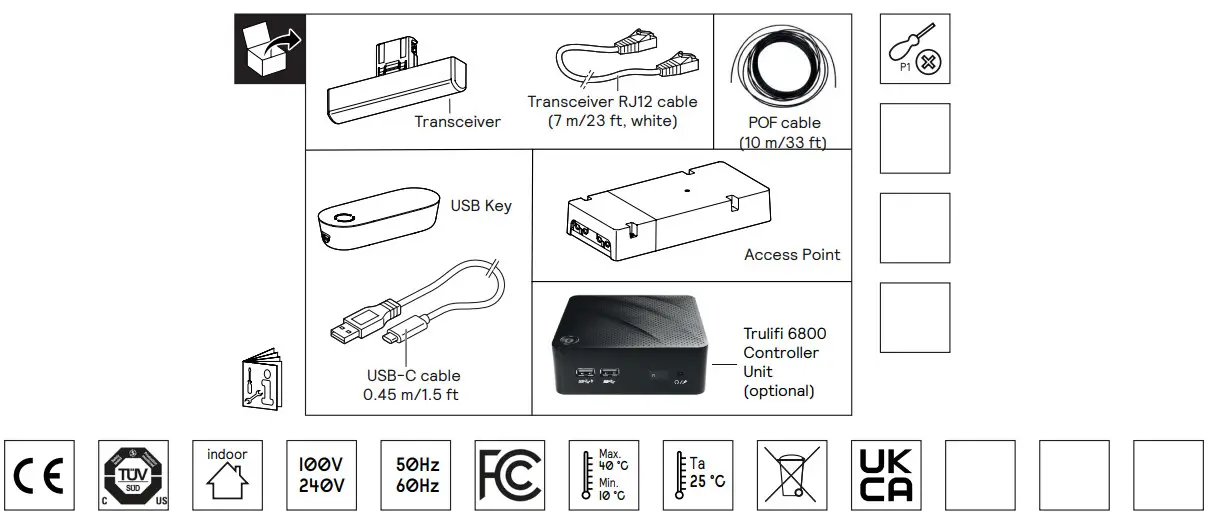 Transceiver

Transceiver RJ12 cable (7 m/23 ft, white)

POF cable (10 m/33 ft)

P1

USB Key

USB-C cable 0.45 m/1.5 ft

Access Point

Trulifi 6800 Controller Unit (optional)

CE

TÜV SÜD C US

indoor

100V 240V

50Hz 60Hz

FC

Max. 40 °C Min. 10 °C

Ta 25 °C

UK CA