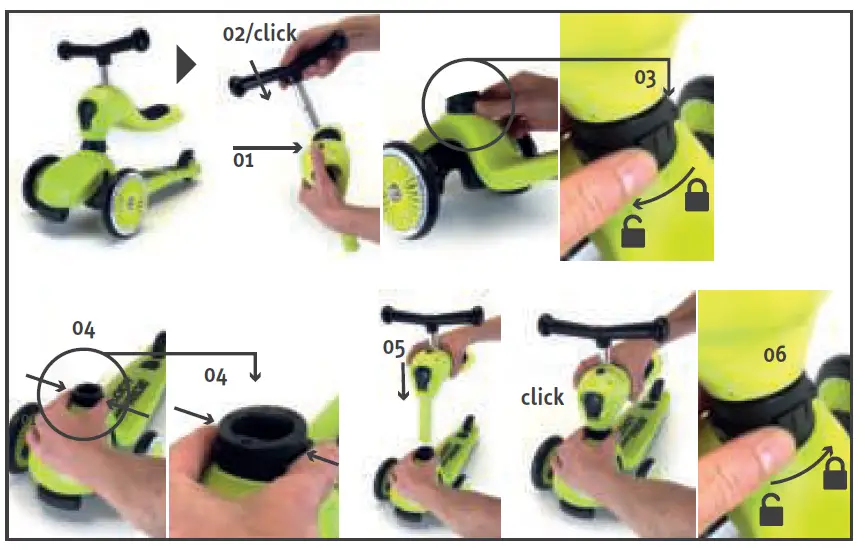 02/click

01

03

04

04

05

click

06