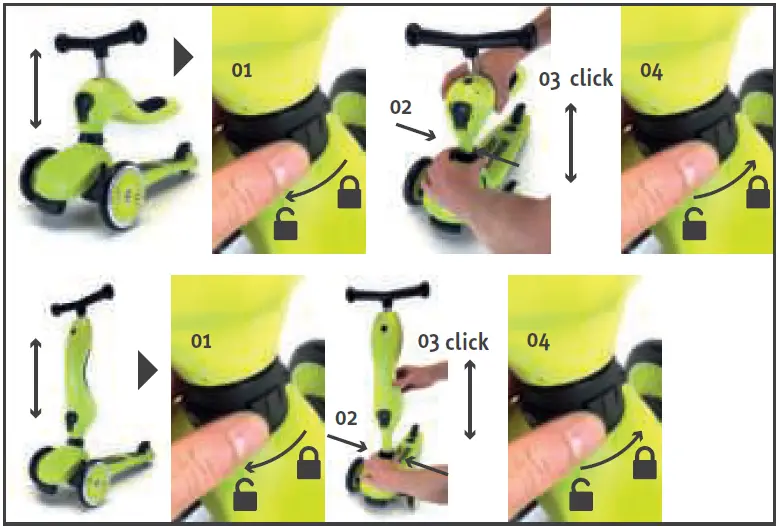 01

02

03 click

04

01

02

03 click

04