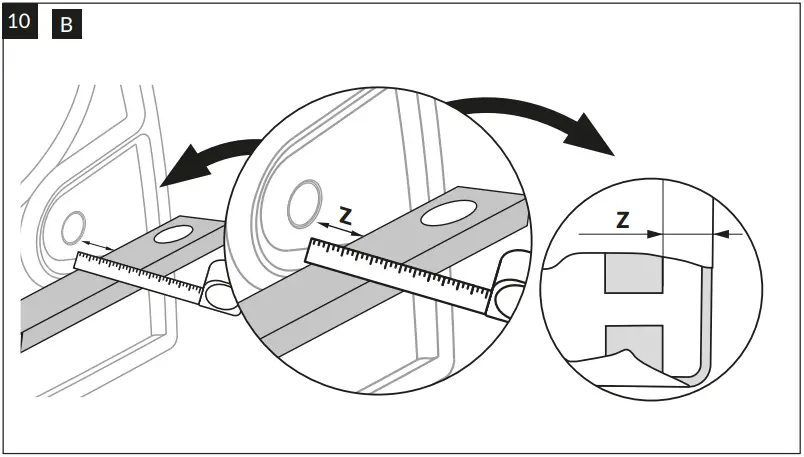 10 B

Z

Z