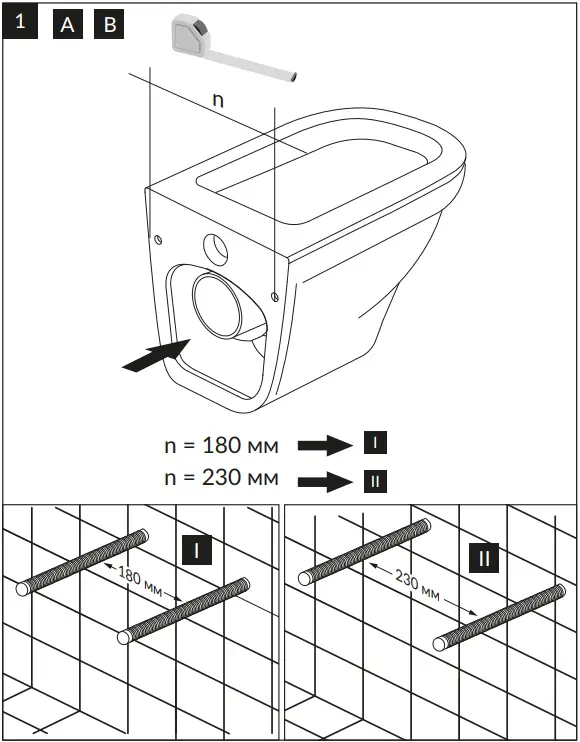 1 A B

n

n = 180 мм I
n = 230 мм II

I
180 мм

II
230 мм