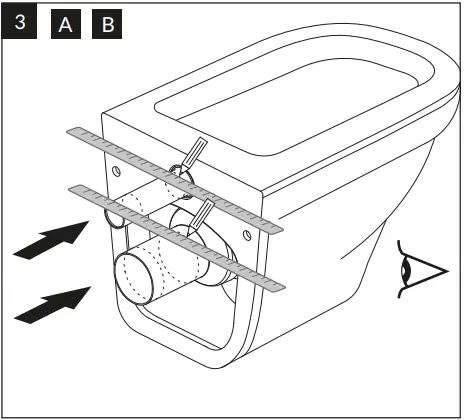 3 A B