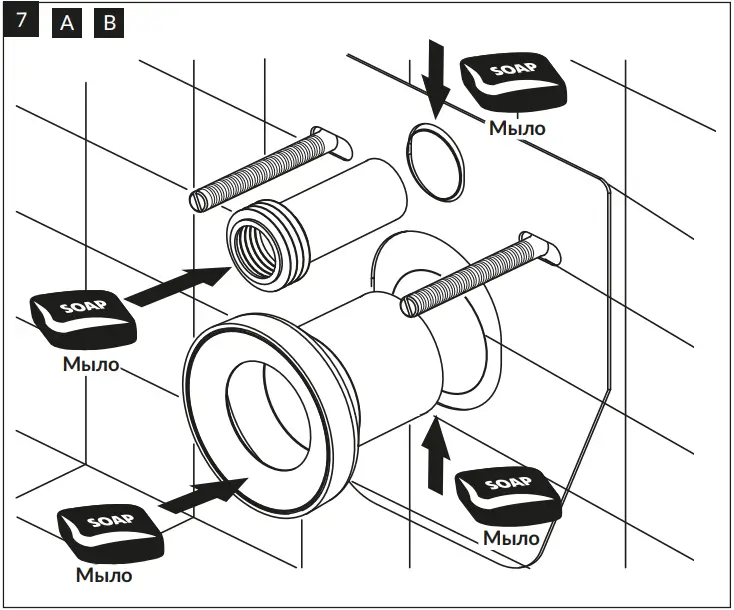 7 A B

SOAP
Мыло

SOAP
Мыло

SOAP
Мыло

SOAP
Мыло