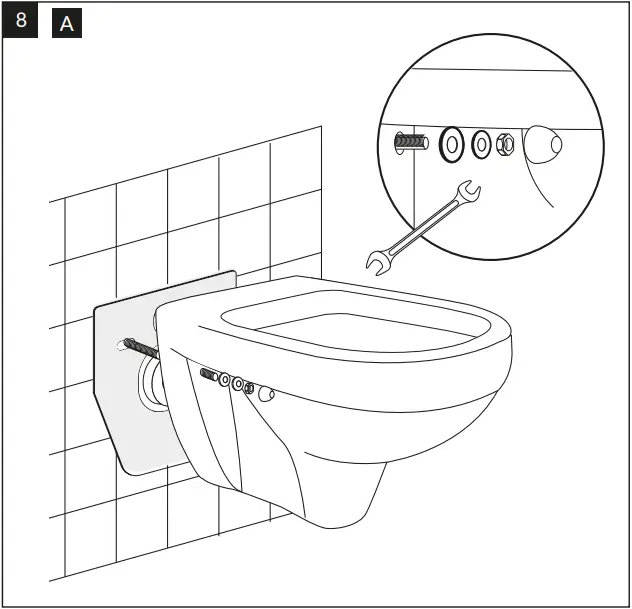 8 A