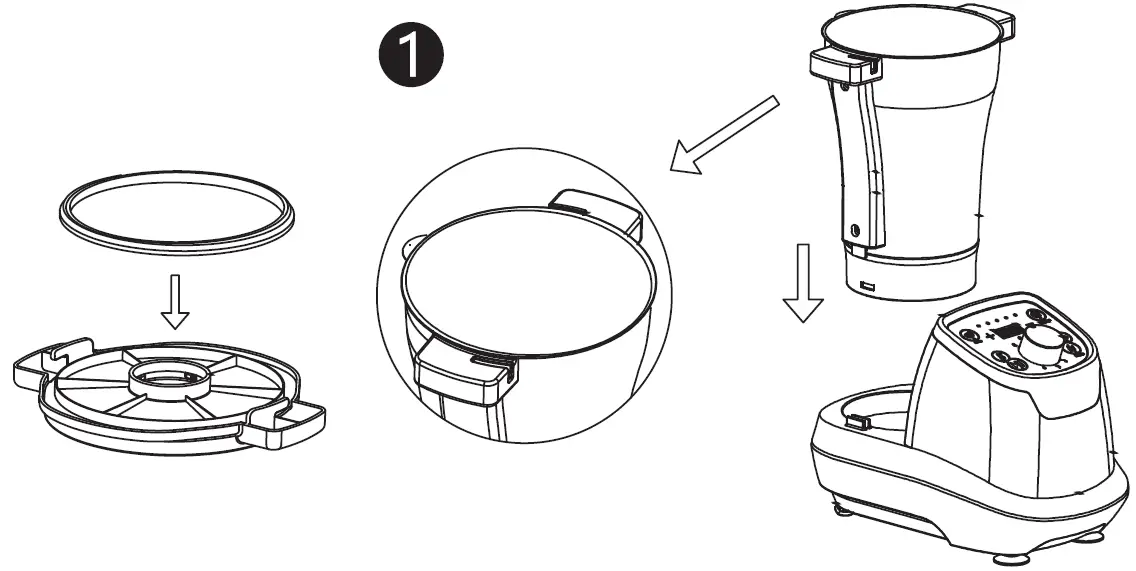 1