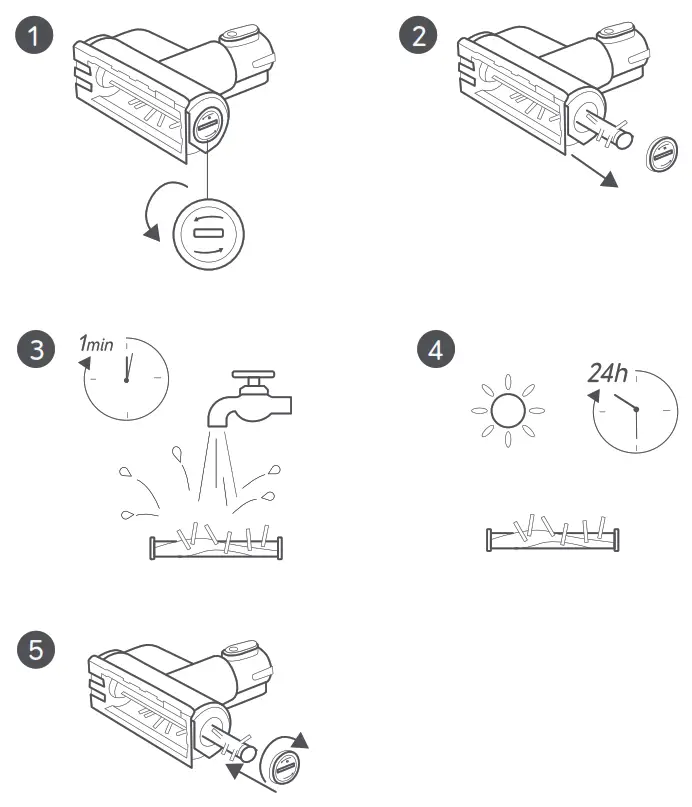 1

2

3

1min

4

24h

5