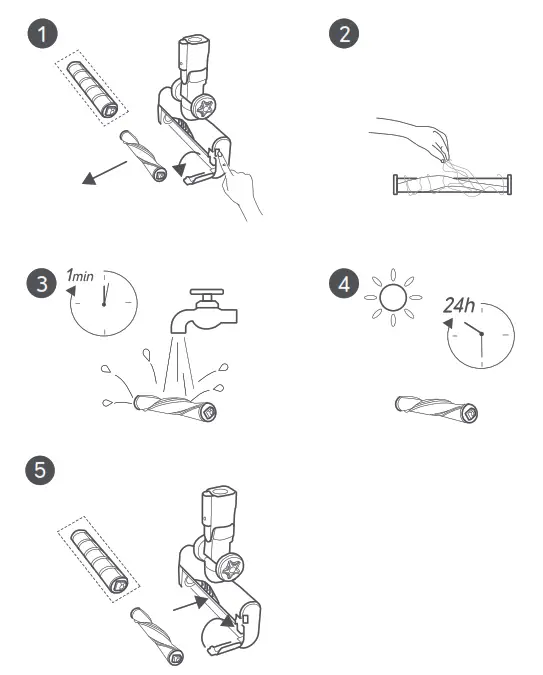 1

2

3

1min

4

24h

5