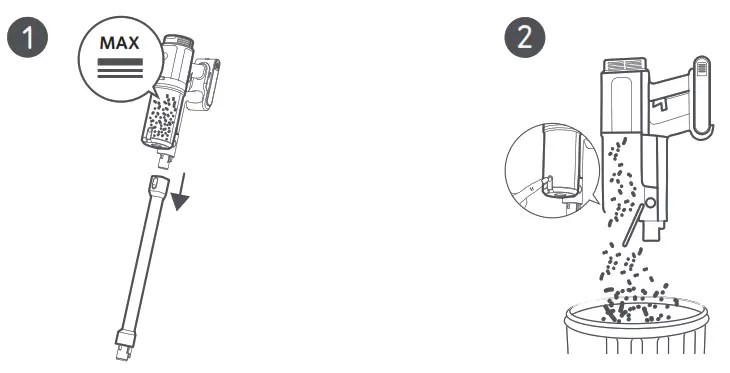 1

MAX

2