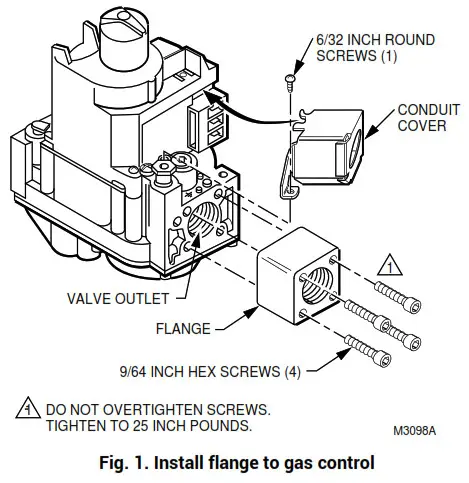 6/32 INCH ROUND SCREWS (1)

CONDUIT COVER

1

VALVE OUTLET

FLANGE

9/64 INCH HEX SCREWS (4)

1 DO NOT OVERTIGHTEN SCREWS. TIGHTEN TO 25 INCH POUNDS.

M3098A

Fig. 1. Install flange to gas control