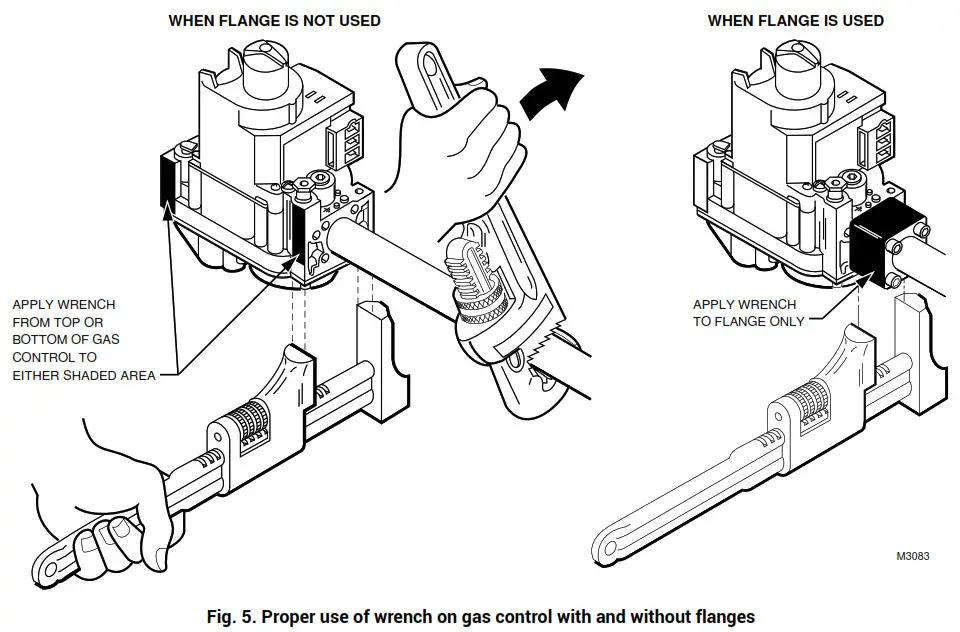 WHEN FLANGE IS NOT USED

WHEN FLANGE IS USED

APPLY WRENCH FROM TOP OR BOTTOM OF GAS CONTROL TO EITHER SHADED AREA

APPLY WRENCH TO FLANGE ONLY

M3083

Fig. 5. Proper use of wrench on gas control with and without flanges