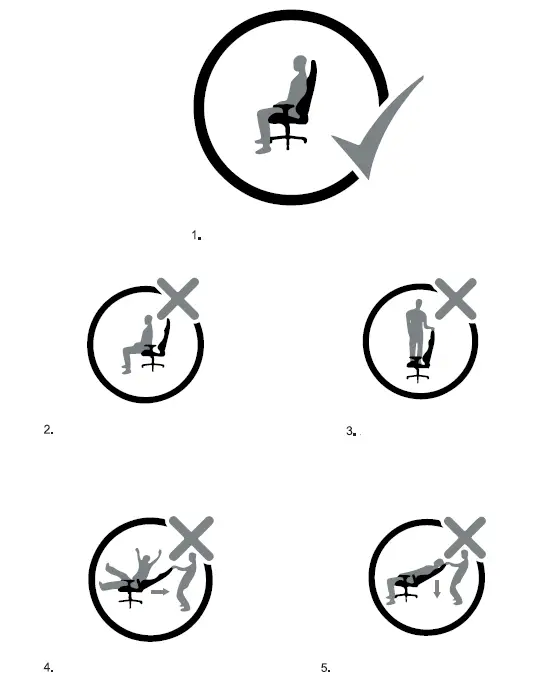 1.

2.

3.

4.

5.