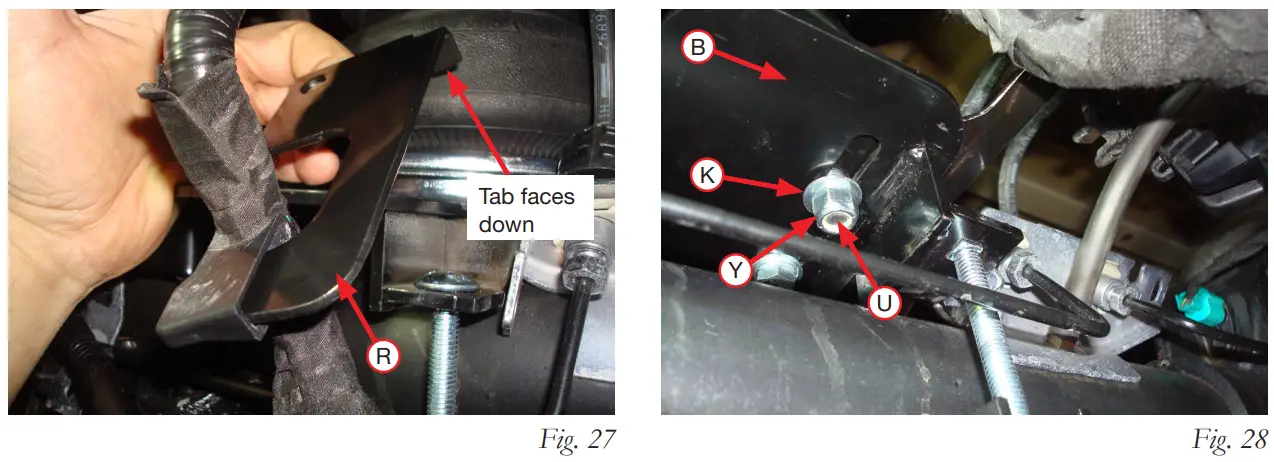 Tab faces down

R

Fig. 27

B

K

Y

U

Fig. 28