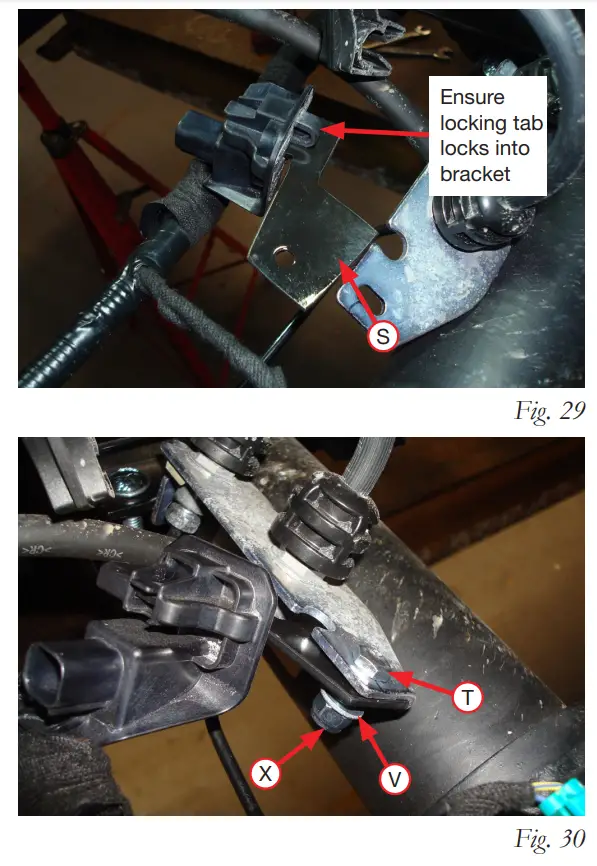 Ensure locking tab locks into bracket

S

Fig. 29

T

X

V

Fig. 30