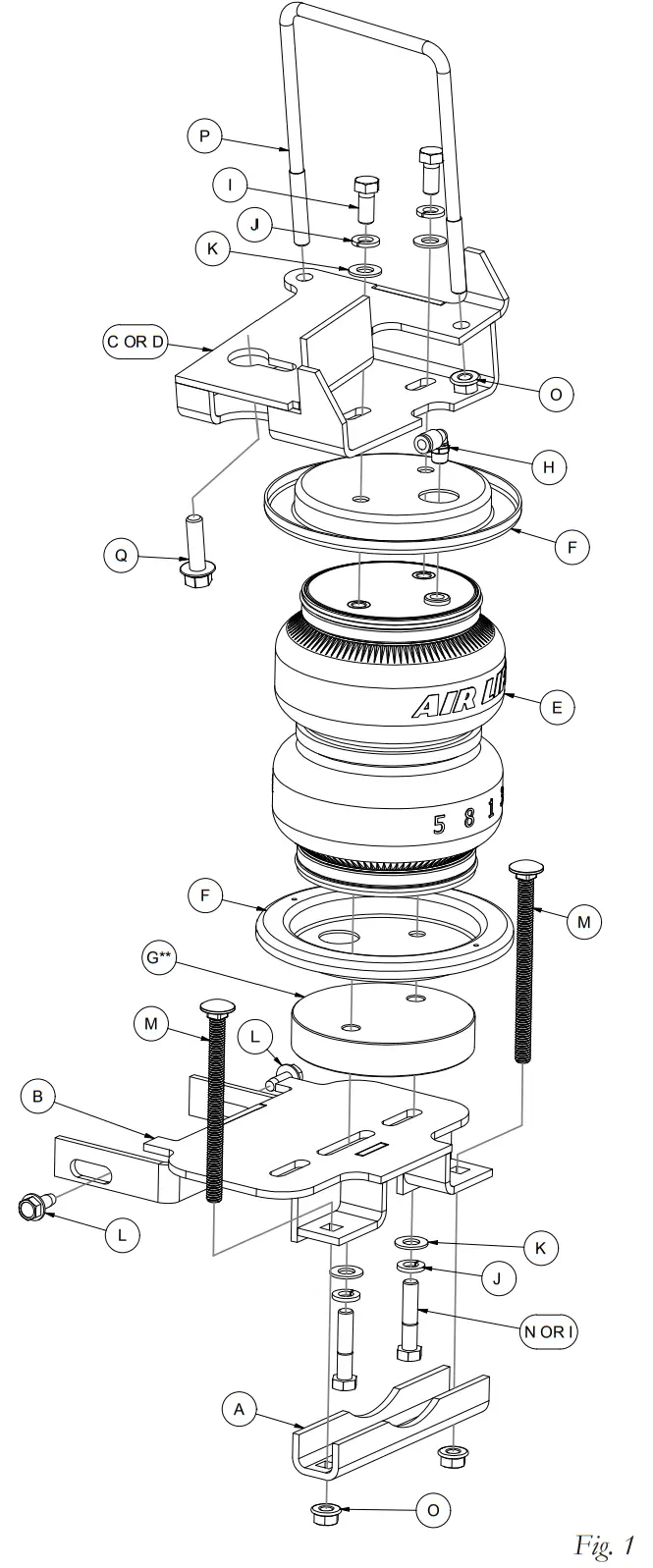 P

I

J

K

C OR D

O

H

F

Q

AIR LI

E

5 8 1

F

M

G**

M

L

B

L

K

J

N OR I

A

O

Fig. 1