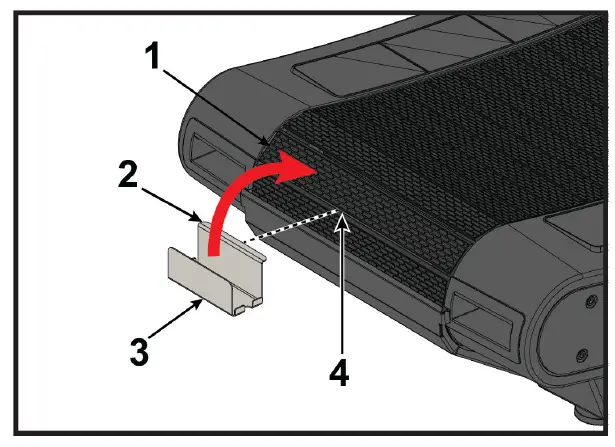 1
2
3
4