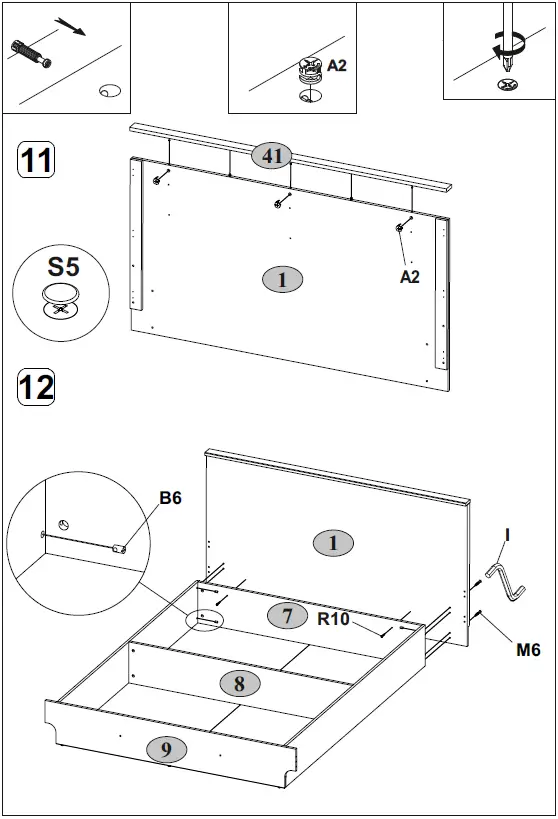 A2

11

41

S5

1

A2

12

B6

1

I

7

R10

M6

8

9