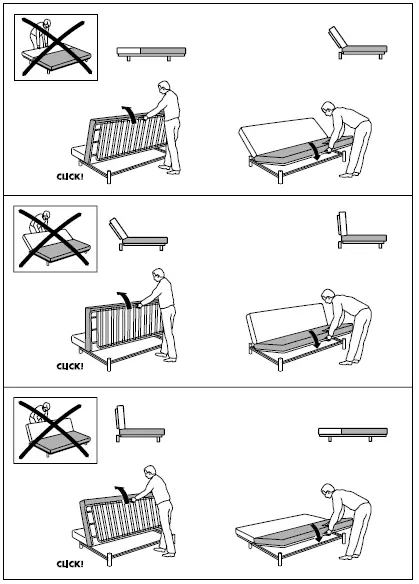 CLICK!

CLICK!

CLICK!