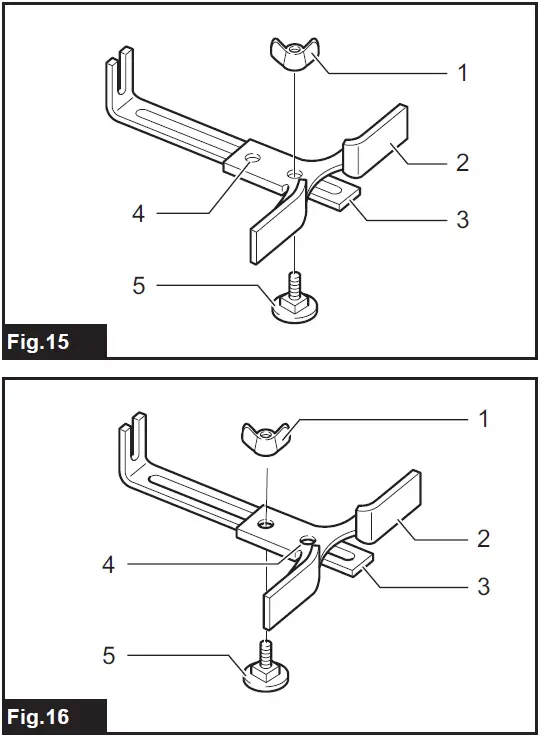 1
2
4
3
5
Fig.15

1
2
4
3
5
Fig.16