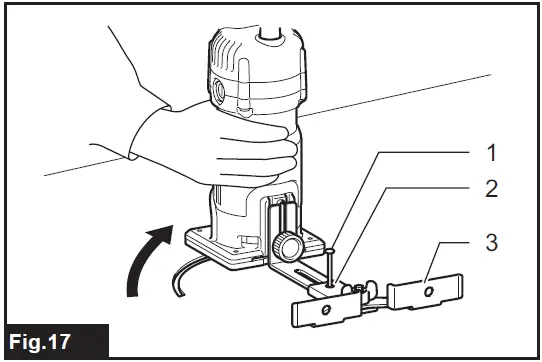 1
2
3
Fig.17