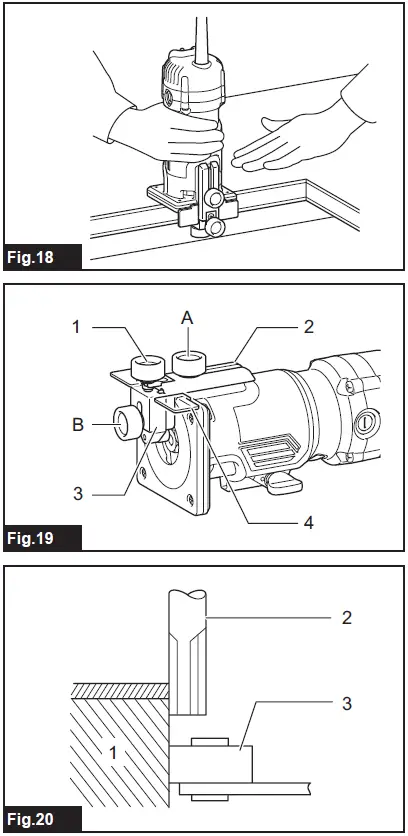 Fig.18

1
A
2
B
3
4
Fig.19

2
3
1
Fig.20