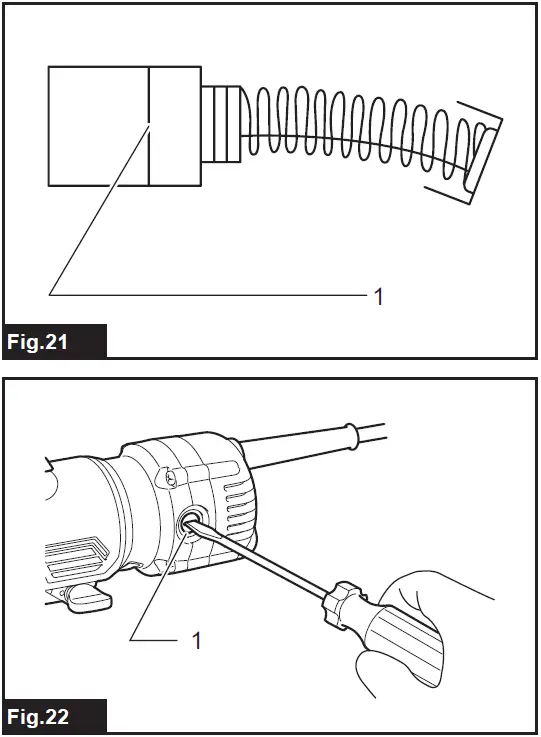 1

Fig.21

1

Fig.22