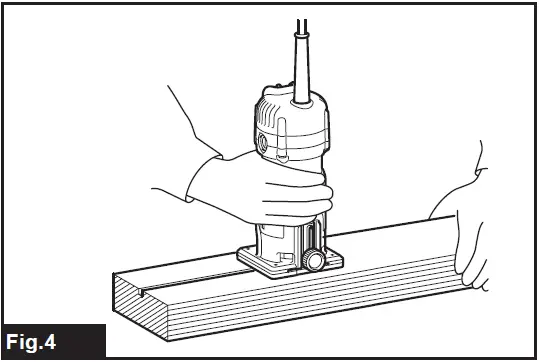 Fig.4