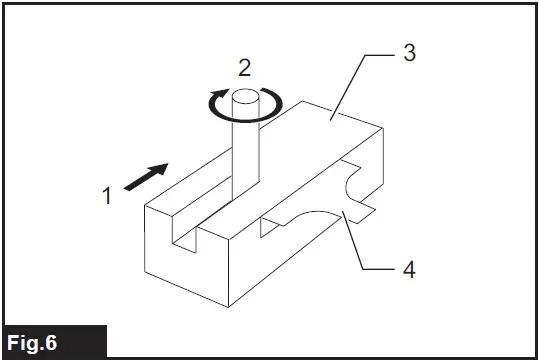 2

3

1

4

Fig.6