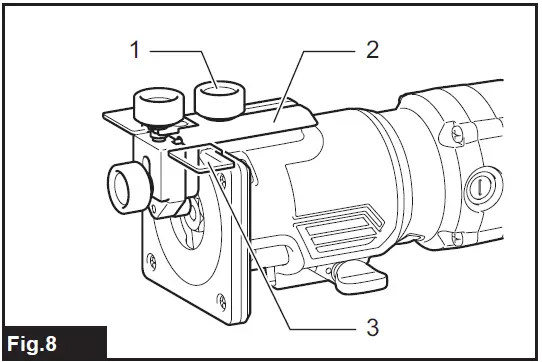 1
2
3
Fig.8