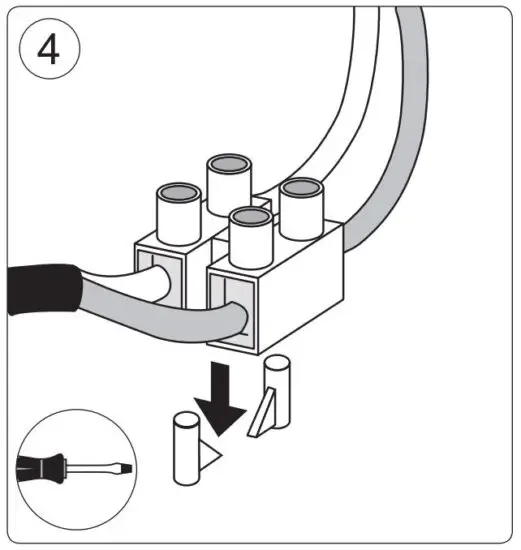 4