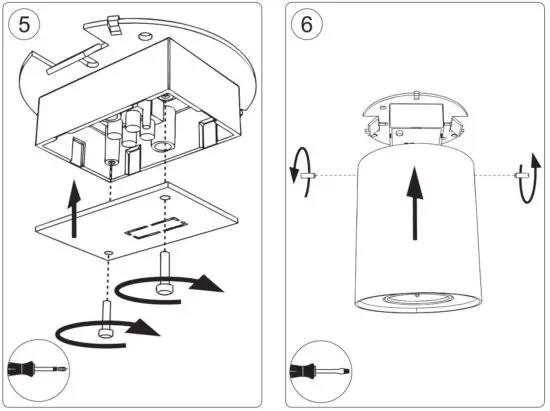 5

6