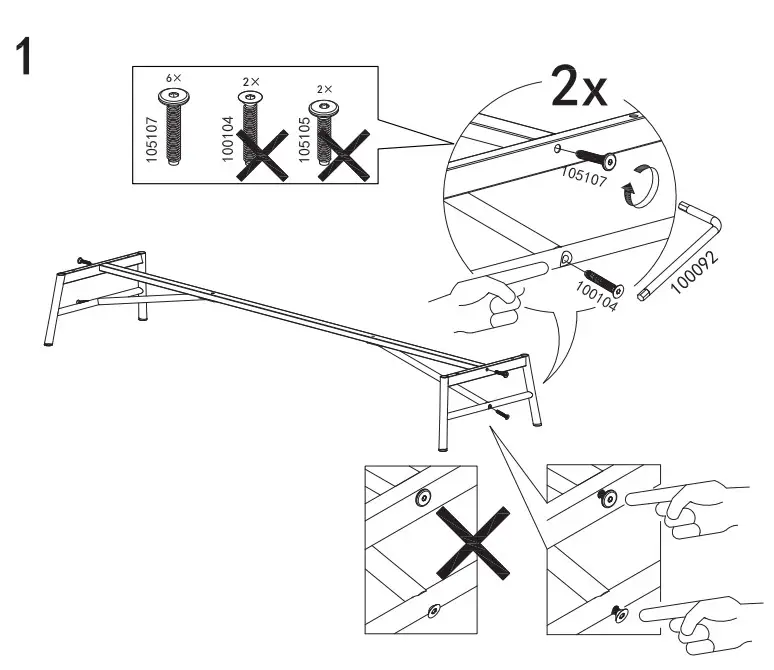 1

6×
105107
2×
100104
2×
105105

2x
105107
100104
100092