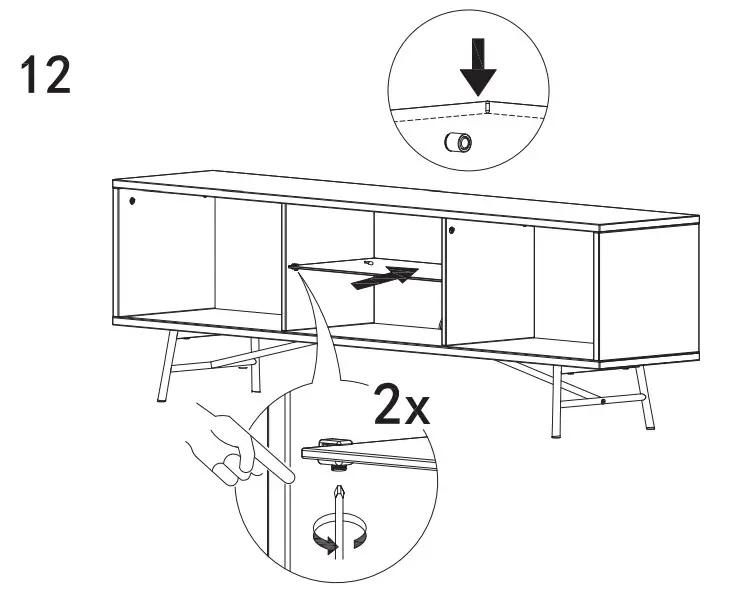 12

2x