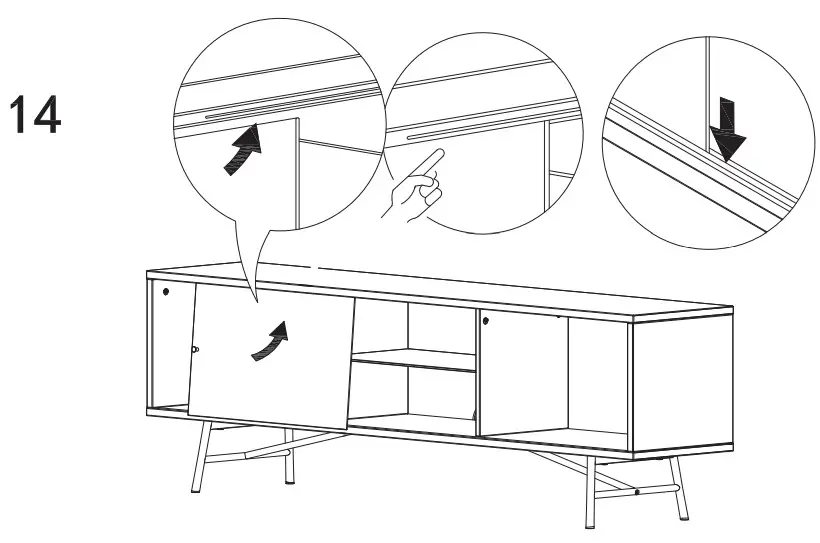 14