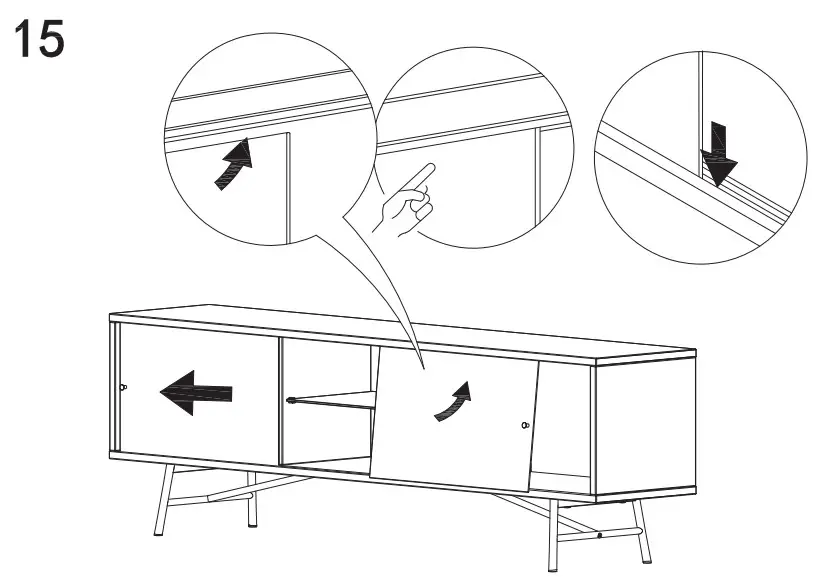 15