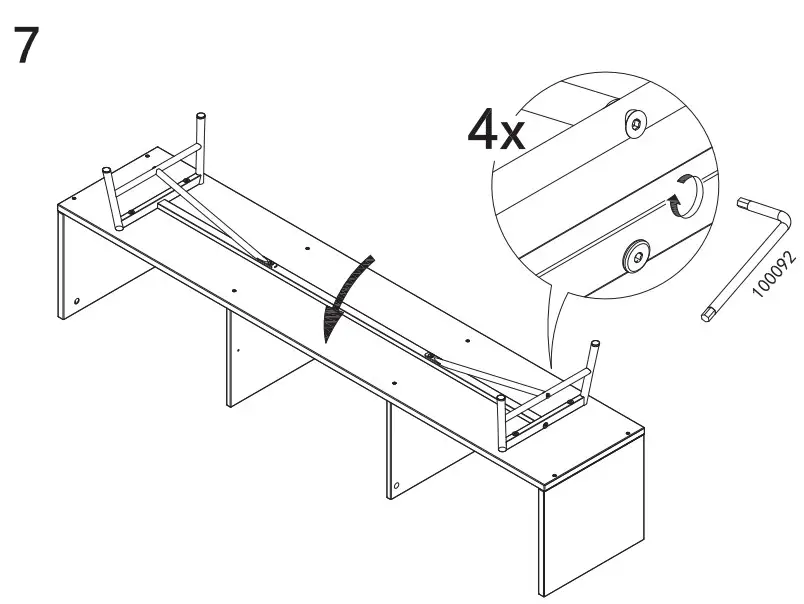 7

4x

100092